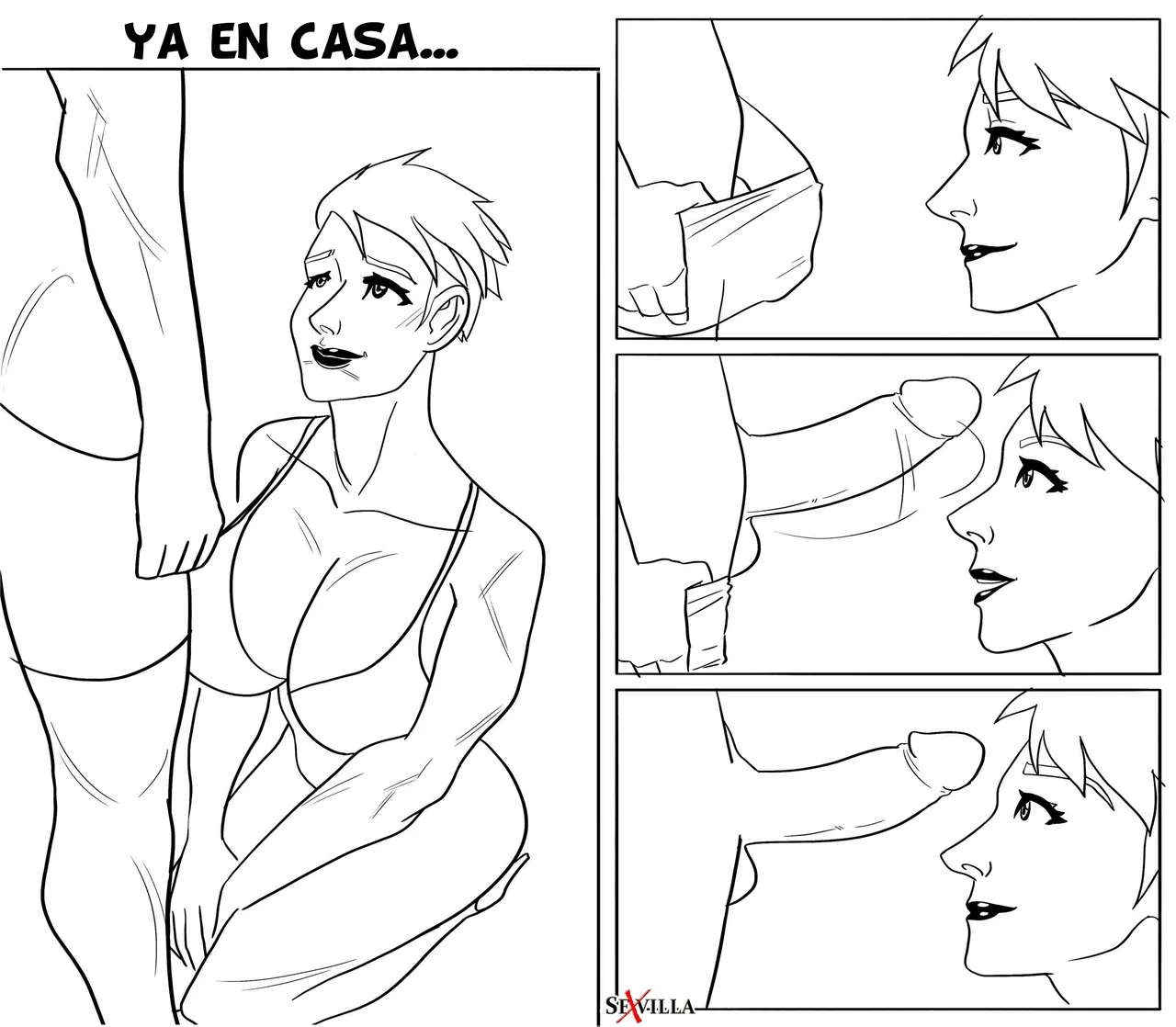 YA EN CASA...

SEXVILLA